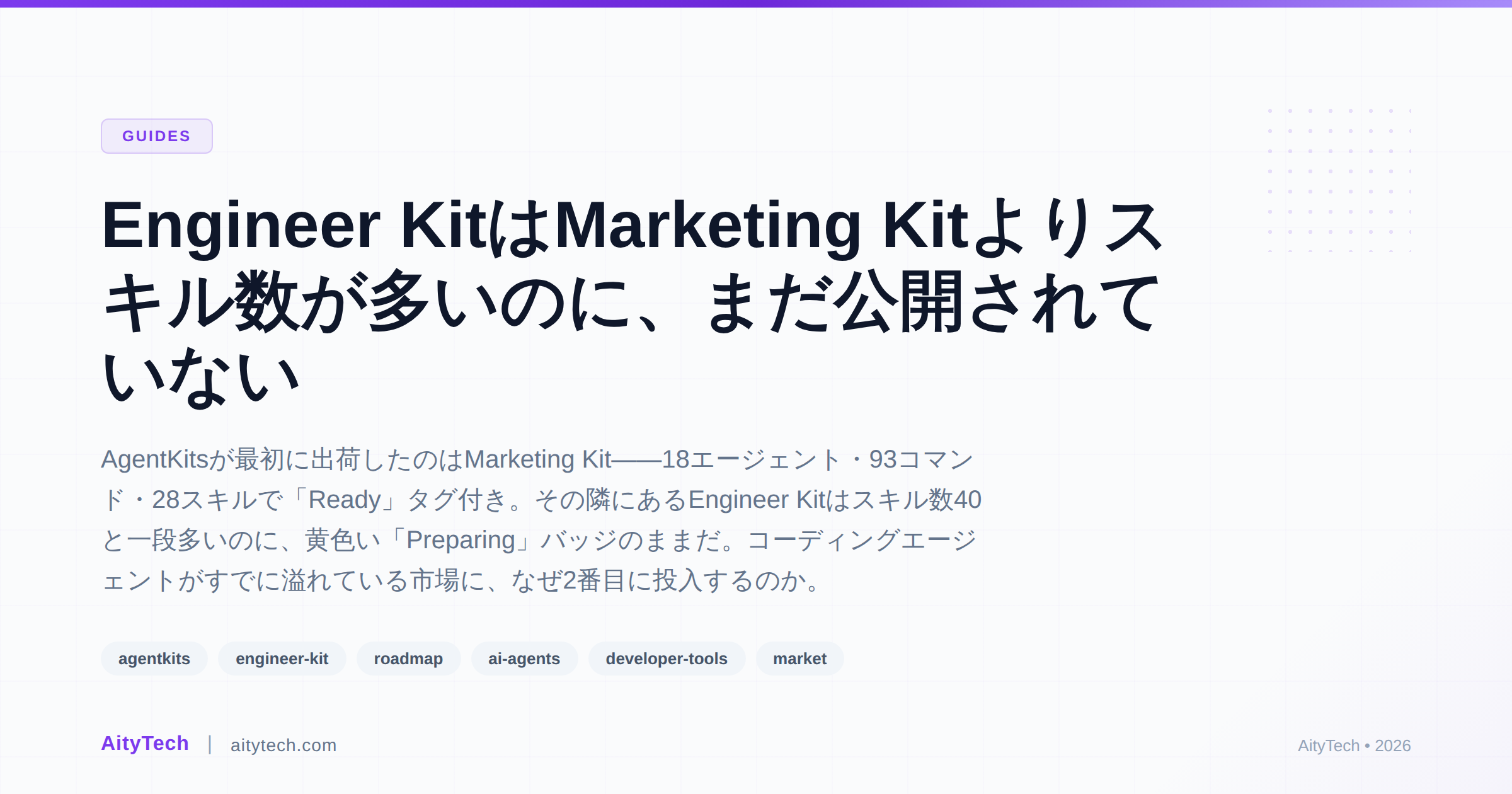 GUIDES

Engineer KitはMarketing Kitよりスキル数が多いのに、まだ公開されていない

AgentKitsが最初に出荷したのはMarketing Kit——18エージェント・93コマンド・28スキルで「Ready」タグ付き。その隣にあるEngineer Kitはスキル数40と一段多いのに、黄色い「Preparing」バッジのままだ。コーディングエージェントがすでに溢れている市場に、なぜ2番目に投入するのか。

agentkits engineer-kit roadmap ai-agents developer-tools market

AityTech | aitytech.com

AityTech • 2026